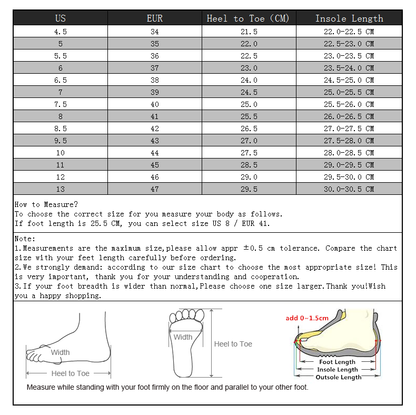 | US | EUR | Heel to Toe (CM) | Insole Length |
|---|---|---|---|
| 4.5 | 34 | 21.5 | 22.0-22.5 CM |
| 5 | 35 | 22.0 | 22.5-23.0 CM |
| 5.5 | 36 | 22.5 | 23.0-23.5 CM |
| 6 | 37 | 23.0 | 23.5-24.0 CM |
| 6.5 | 38 | 24.0 | 24.5-25.0 CM |
| 7 | 39 | 24.5 | 25.0-25.5 CM |
| 7.5 | 40 | 25.0 | 25.5-26.0 CM |
| 8 | 41 | 25.5 | 26.0-26.5 CM |
| 8.5 | 42 | 26.5 | 27.0-27.5 CM |
| 9.5 | 43 | 27.0 | 27.5-28.0 CM |
| 10 | 44 | 27.5 | 28.0-28.5 CM |
| 11 | 45 | 28.5 | 29.0-29.5 CM |
| 12 | 46 | 29.0 | 29.5-30.0 CM |
| 13 | 47 | 29.5 | 30.0-30.5 CM |

How to Measure?
To choose the correct size for you measure your body as follows.
If foot length is 25.5 CM, you can select size US 8 / EUR 41.

Note:
1.Measurements are the maximum size,please allow appr ±0.5 cm tolerance. Compare the chart size with your feet length carefully before ordering.
2.We strongly demand: according to our size chart to choose the most appropriate size! This is very important, thank you for your understanding and cooperation.
3.If your foot breadth is wider than normal,Please choose one size larger.Thank you!Wish you a happy shopping.

Width
Heel to Toe
Width
Heel to Toe
add 0-1.5cm
Foot Length
Insole Length
Outsole Length
Measure while standing with your foot firmly on the floor and parallel to your other foot.